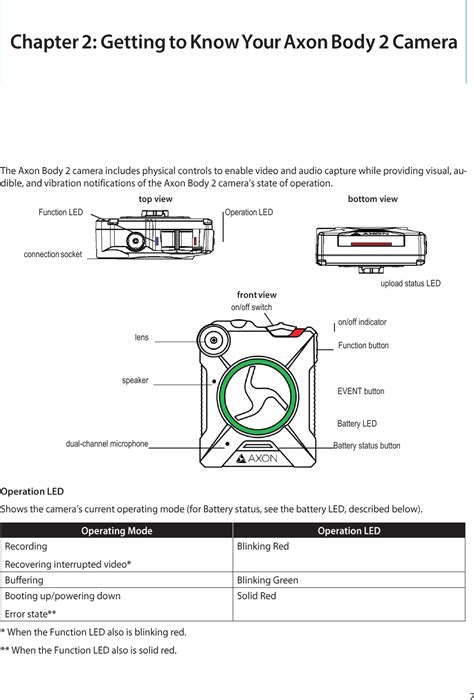 Chapter 2: Getting to Know Your Axon Body 2 Camera

The Axon Body 2 camera includes physical controls to enable video and audio capture while providing visual, audible, and vibration notifications of the Axon Body 2 camera's state of operation.

top view

Function LED

Operation LED

connection socket

bottom view

upload status LED

front view

on/off switch

on/off indicator

lens

Function button

speaker

EVENT button

Battery LED

dual-channel microphone

Battery status button

AXON

Operation LED

Shows the camera's current operating mode (for Battery status, see the battery LED, described below).

| Operating Mode | Operation LED |
|---|---|
| Recording<br>Recovering interrupted video* | Blinking Red |
| Buffering | Blinking Green |
| Booting up/powering down<br>Error state** | Solid Red |

* When the Function LED also is blinking red.

** When the Function LED also is solid red.

7