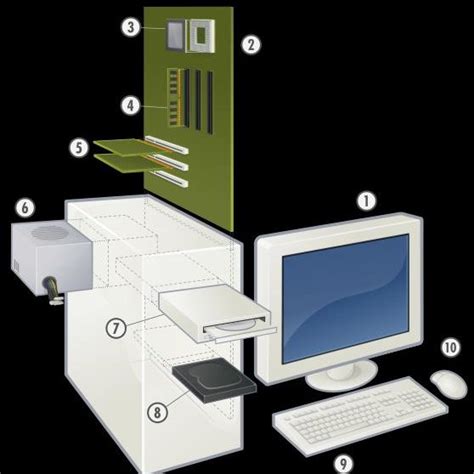 3
2
4
5
6
1
7
10
8
9