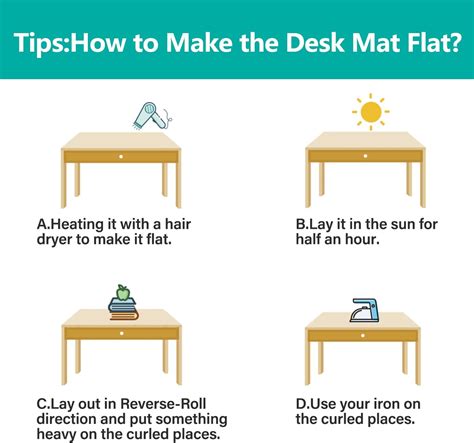 Tips:How to Make the Desk Mat Flat?

A.Heating it with a hair dryer to make it flat.

B.Lay it in the sun for half an hour.

C.Lay out in Reverse-Roll direction and put something heavy on the curled places.

D.Use your iron on the curled places.