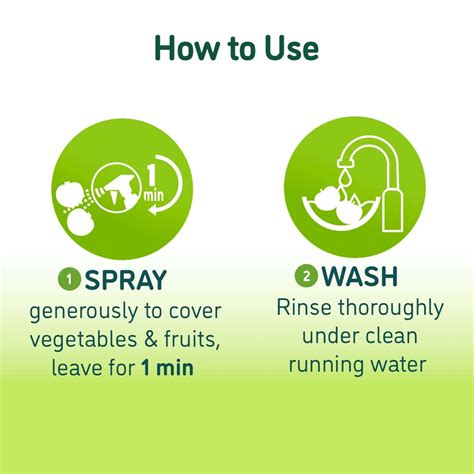 How to Use

1 min

1 SPRAY
generously to cover vegetables & fruits, leave for 1 min

2 WASH
Rinse thoroughly under clean running water