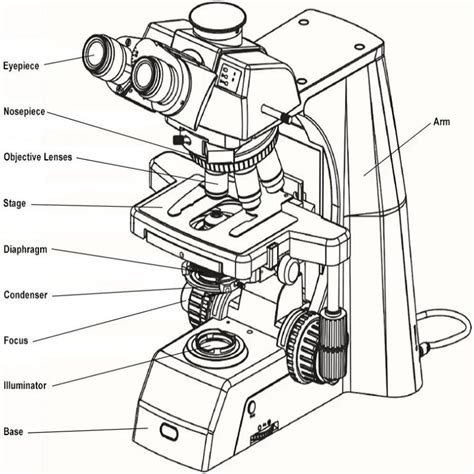 Eyepiece
Nosepiece
Objective Lenses
Stage
Diaphragm
Condenser
Focus
Illuminator
Base
Arm