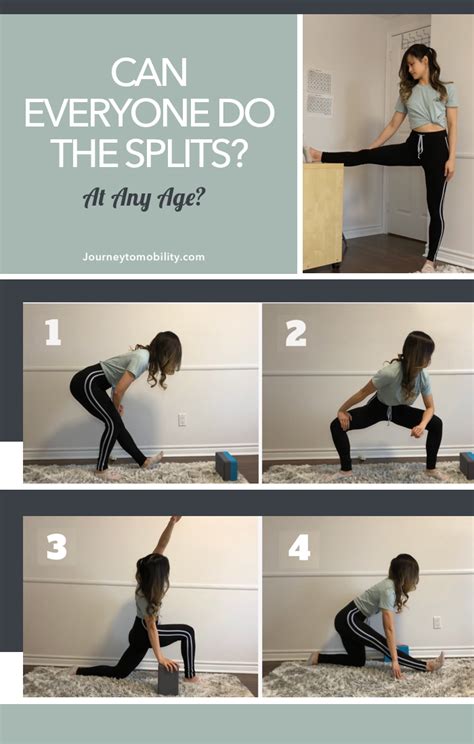 CAN EVERYONE DO THE SPLITS?

At Any Age?

Journeytomobility.com

1

2

3

4