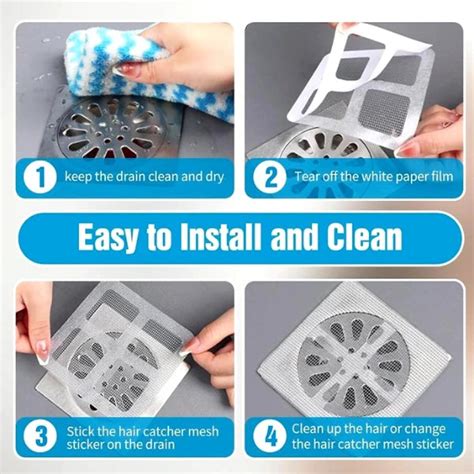 1 keep the drain clean and dry

2 Tear off the white paper film

Easy to Install and Clean

3 Stick the hair catcher mesh sticker on the drain

4 Clean up the hair or change the hair catcher mesh sticker