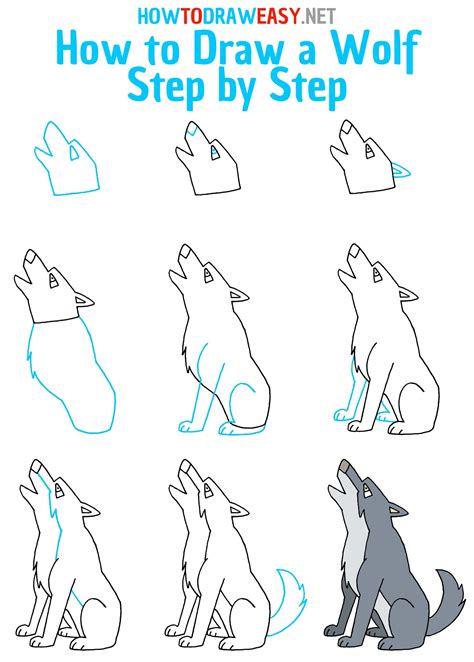 HOWTODRAWEASY.NET
How to Draw a Wolf Step by Step