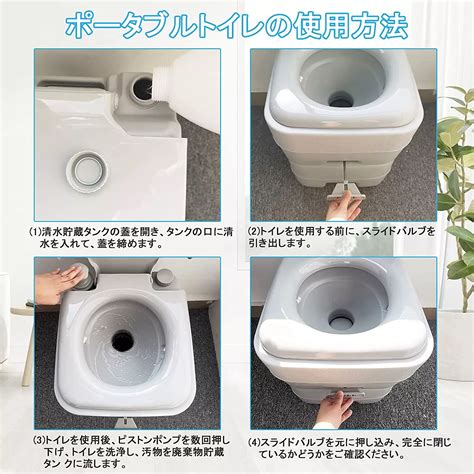 ポータブルトイレの使用方法

(1)清水貯蔵タンクの蓋を開き、タンクの口に清水を入れて、蓋を締めます。

(2)トイレを使用する前に、スライドバルブを引き出します。

(3)トイレを使用後、ピストンポンプを数回押し下げ、トイレを洗浄し、汚物を廃棄物貯蔵タン クに流します。

(4)スライドバルブを元に押し込み、完全に閉じているかどうかをご確認ください。