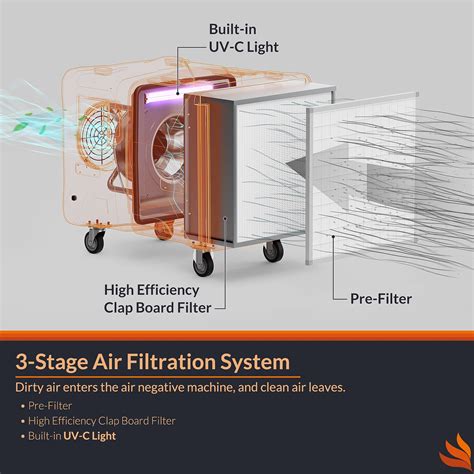 Built-in
UV-C Light

High Efficiency
Clap Board Filter

Pre-Filter

3-Stage Air Filtration System

Dirty air enters the air negative machine, and clean air leaves.

• Pre-Filter
• High Efficiency Clap Board Filter
• Built-in UV-C Light