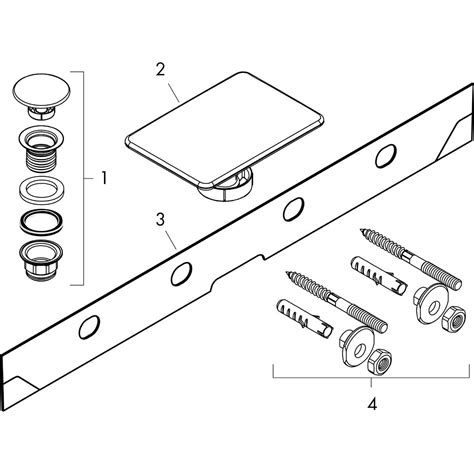 2
1
3
4