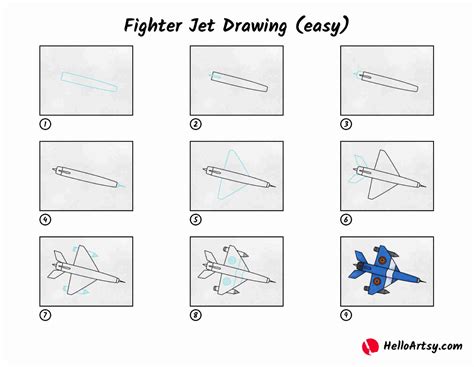 Fighter Jet Drawing (easy)

1

2

3

4

5

6

7

8

9

HelloArtsy.com