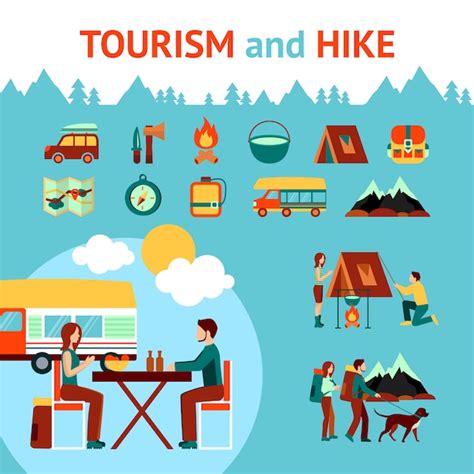 TOURISM and HIKE