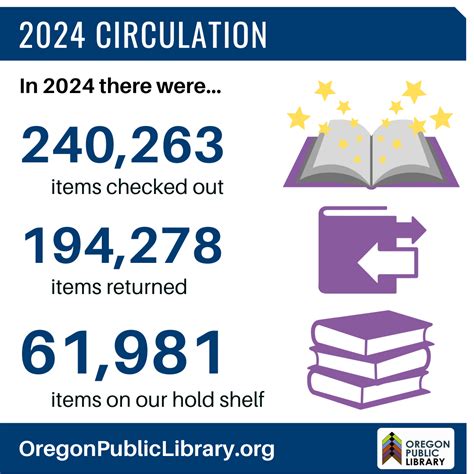 2024 CIRCULATION

In 2024 there were...

240,263
items checked out

194,278
items returned

61,981
items on our hold shelf

OregonPublicLibrary.org

OREGON PUBLIC LIBRARY