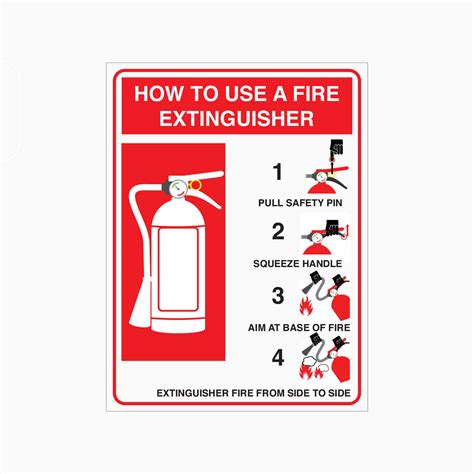 HOW TO USE A FIRE EXTINGUISHER

1
PULL SAFETY PIN

2
SQUEEZE HANDLE

3
AIM AT BASE OF FIRE

4
EXTINGUISHER FIRE FROM SIDE TO SIDE