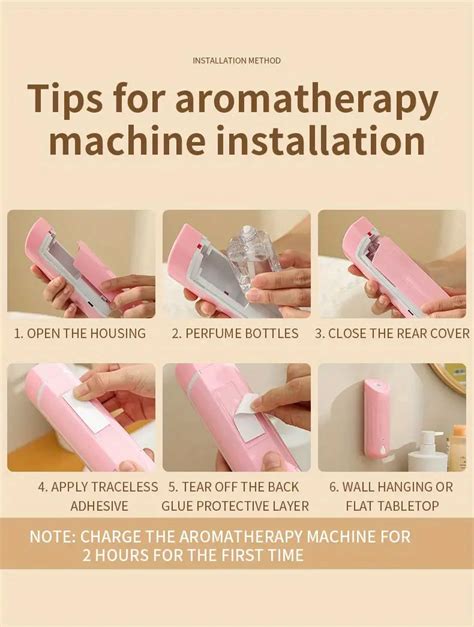 INSTALLATION METHOD

Tips for aromatherapy machine installation

1. OPEN THE HOUSING

2. PERFUME BOTTLES

3. CLOSE THE REAR COVER

4. APPLY TRACELESS ADHESIVE

5. TEAR OFF THE BACK GLUE PROTECTIVE LAYER

6. WALL HANGING OR FLAT TABLETOP

NOTE: CHARGE THE AROMATHERAPY MACHINE FOR 2 HOURS FOR THE FIRST TIME