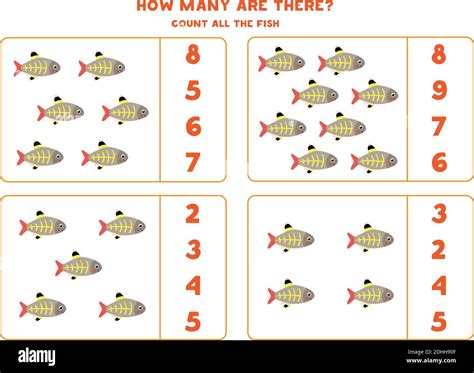 HOW MANY ARE THERE?

COUNT ALL THE FISH

8
5
6
7

8
9
7
6

2
3
4
5

3
2
4
5

alamy

Image ID: 2DHH90F
www.alamy.com