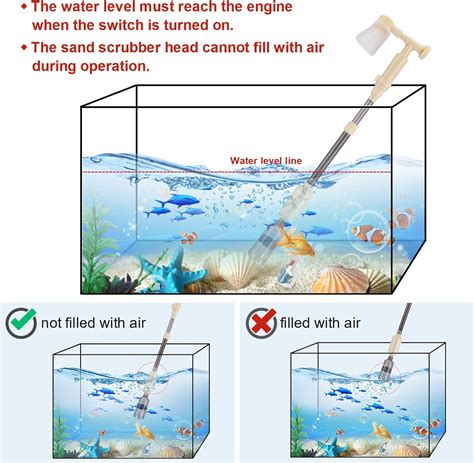 • The water level must reach the engine when the switch is turned on.
• The sand scrubber head cannot fill with air during operation.

Water level line

not filled with air

filled with air