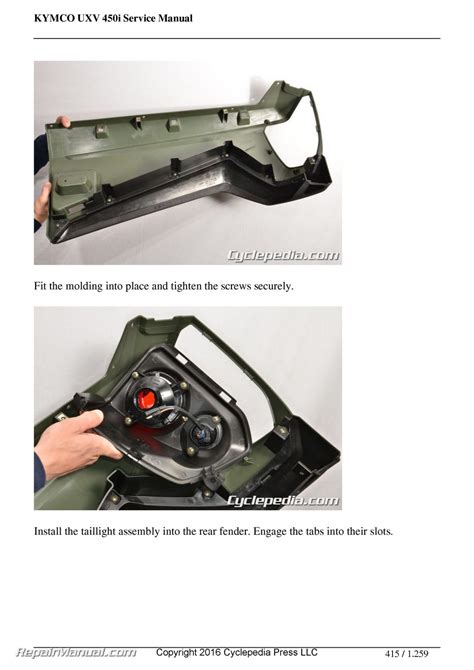 KYMCO UXV 450i Service Manual

Cyclepedia.com

Fit the molding into place and tighten the screws securely.

Cyclepedia.com

Install the taillight assembly into the rear fender. Engage the tabs into their slots.

RepairManual.com Copyright 2016 Cyclepedia Press LLC 415 / 1.259