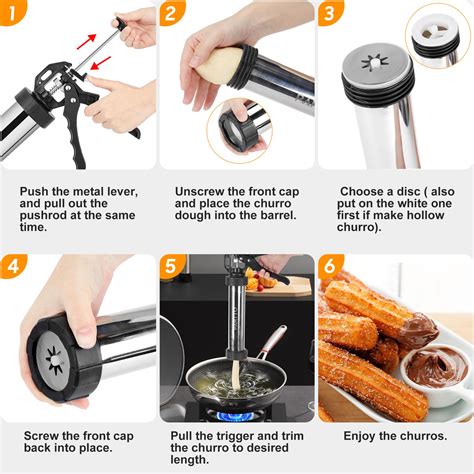 1

Push the metal lever, and pull out the pushrod at the same time.

2

Unscrew the front cap and place the churro dough into the barrel.

3

Choose a disc ( also put on the white one first if make hollow churro).

4

Screw the front cap back into place.

5

Pull the trigger and trim the churro to desired length.

6

Enjoy the churros.