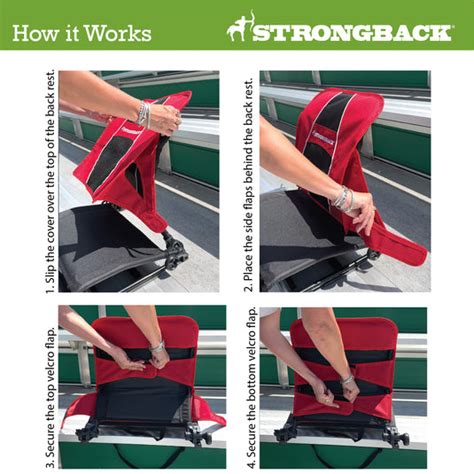 How it Works

STRONGBACK

1. Slip the cover over the top of the back rest.

2. Place the side flaps behind the back rest.

3. Secure the top velcro flap.

4. Secure the bottom velcro flap.