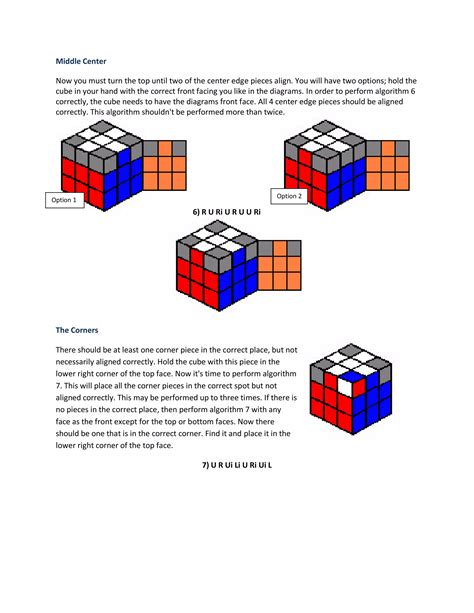 Middle Center

Now you must turn the top until two of the center edge pieces align. You will have two options; hold the cube in your hand with the correct front facing you like in the diagrams. In order to perform algorithm 6 correctly, the cube needs to have the diagrams front face. All 4 center edge pieces should be aligned correctly. This algorithm shouldn't be performed more than twice.

Option 1

Option 2

6) R U Ri U R U U Ri

The Corners

There should be at least one corner piece in the correct place, but not necessarily aligned correctly. Hold the cube with this piece in the lower right corner of the top face. Now it's time to perform algorithm 7. This will place all the corner pieces in the correct spot but not aligned correctly. This may be performed up to three times. If there is no pieces in the correct place, then perform algorithm 7 with any face as the front except for the top or bottom faces. Now there should be one that is in the correct corner. Find it and place it in the lower right corner of the top face.

7) U R Ui Li U Ri Ui L