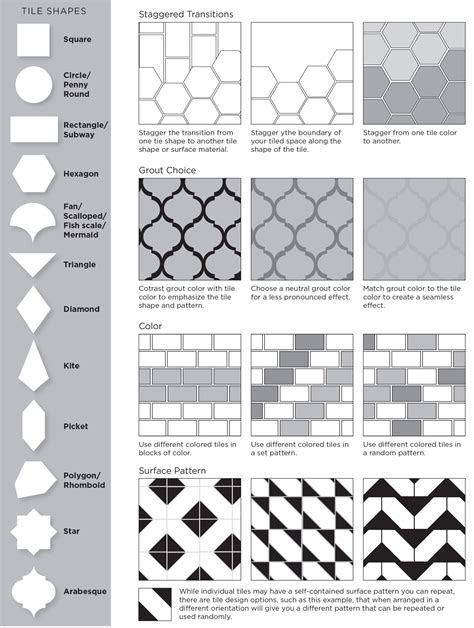 TILE SHAPES

Square

Circle/ Penny Round

Rectangle/ Subway

Hexagon

Fan/ Scalloped/ Fish scale/ Mermaid

Triangle

Diamond

Kite

Picket

Polygon/ Rhombold

Star

Arabesque

Staggered Transitions

Stagger the transition from one tie shape to another tile shape or surface material.

Stagger ythe boundary of your tiled space along the shape of the tile.

Stagger from one tile color to another.

Grout Choice

Cotrast grout color with tile color to emphasize the tile shape and pattern.

Choose a neutral grout color for a less pronounced effect.

Match grout color to the tile color to create a seamless effect.

Color

Use different colored tiles in blocks of color.

Use different colored tiles in a set pattern.

Use different colored tiles in a random pattern.

Surface Pattern

While individual tiles may have a self-contained surface pattern you can repeat, there are tile design options, such as this example, that when arranged in a different orientation will give you a different pattern that can be repeated or used randomly.