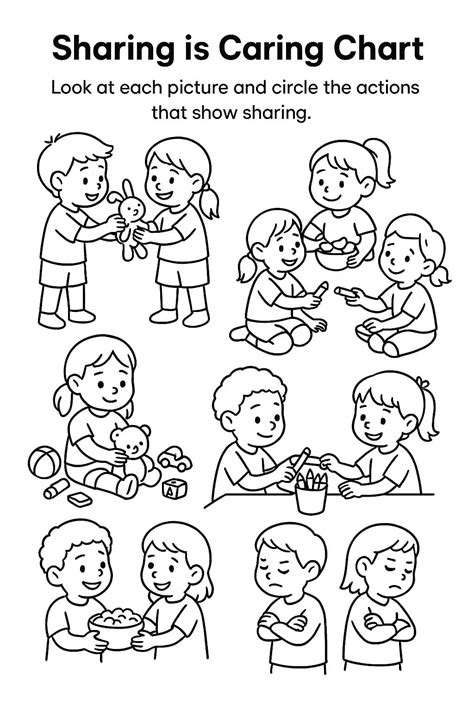 Sharing is Caring Chart

Look at each picture and circle the actions that show sharing.

A