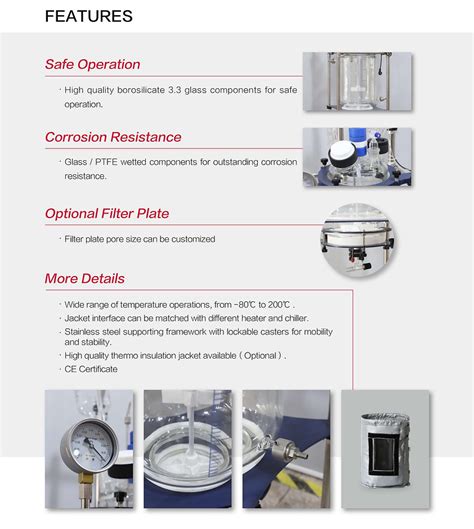 FEATURES

Safe Operation

· High quality borosilicate 3.3 glass components for safe operation.

Corrosion Resistance

· Glass / PTFE wetted components for outstanding corrosion resistance.

Optional Filter Plate

· Filter plate pore size can be customized

More Details

· Wide range of temperature operations, from -80℃ to 200℃ .
· Jacket interface can be matched with different heater and chiller.
· Stainless steel supporting framework with lockable casters for mobility and stability.
· High quality thermo insulation jacket available ( Optional ) .
· CE Certificate