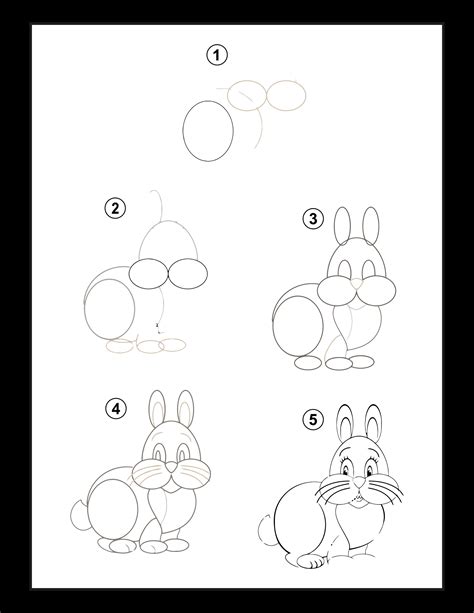 1

2

3

4

5