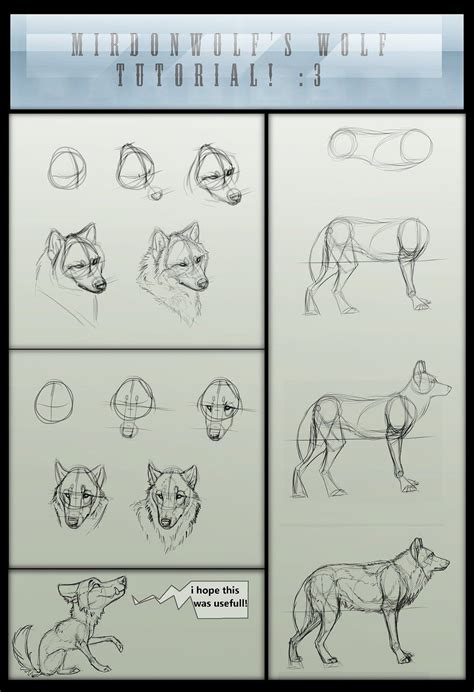 MIRDONWOLF'S WOLF TUTORIAL! :3

i hope this was usefull!