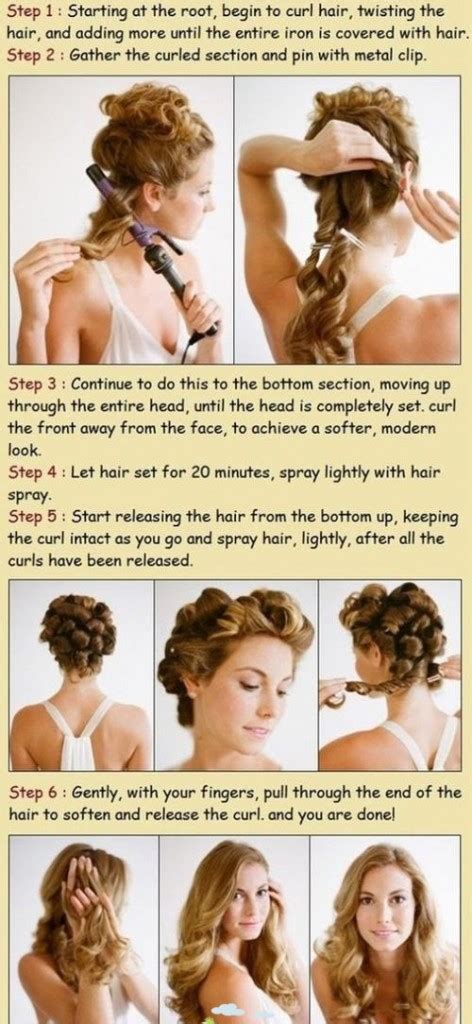 Step 1 : Starting at the root, begin to curl hair, twisting the hair, and adding more until the entire iron is covered with hair.
Step 2 : Gather the curled section and pin with metal clip.

Step 3 : Continue to do this to the bottom section, moving up through the entire head, until the head is completely set. curl the front away from the face, to achieve a softer, modern look.
Step 4 : Let hair set for 20 minutes, spray lightly with hair spray.
Step 5 : Start releasing the hair from the bottom up, keeping the curl intact as you go and spray hair, lightly, after all the curls have been released.

Step 6 : Gently, with your fingers, pull through the end of the hair to soften and release the curl. and you are done!