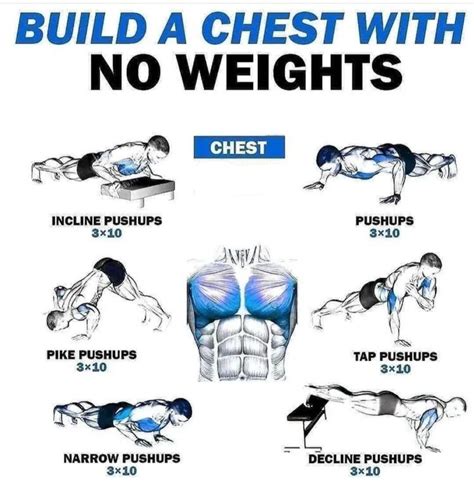 BUILD A CHEST WITH NO WEIGHTS

CHEST

INCLINE PUSHUPS
3×10

PUSHUPS
3×10

PIKE PUSHUPS
3×10

TAP PUSHUPS
3×10

NARROW PUSHUPS
3×10

DECLINE PUSHUPS
3×10