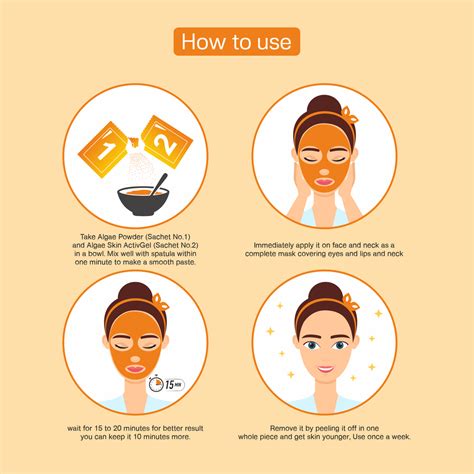 How to use

1

2

Take Algae Powder (Sachet No.1) and Algae Skin ActivGel (Sachet No.2) in a bowl. Mix well with spatula within one minute to make a smooth paste.

Immediately apply it on face and neck as a complete mask covering eyes and lips and neck

15 MIN

wait for 15 to 20 minutes for better result you can keep it 10 minutes more.

Remove it by peeling it off in one whole piece and get skin younger, Use once a week.