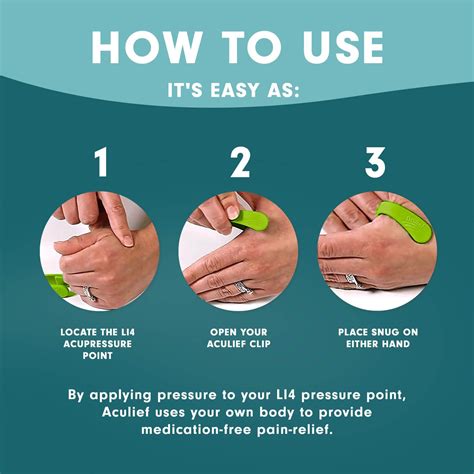 HOW TO USE

IT'S EASY AS:

1

LOCATE THE LI4 ACUPRESSURE POINT

2

OPEN YOUR ACULIEF CLIP

3

PLACE SNUG ON EITHER HAND

By applying pressure to your LI4 pressure point, Aculief uses your own body to provide medication-free pain-relief.