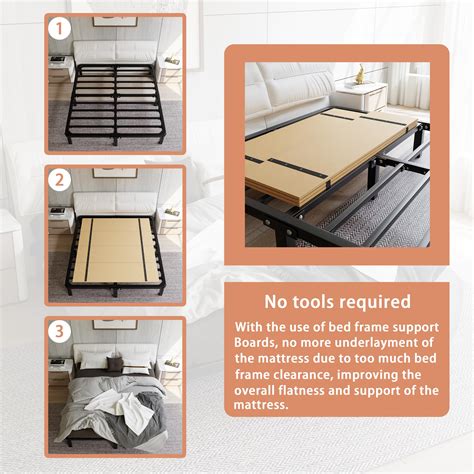 1

2

3

No tools required

With the use of bed frame support Boards, no more underlayment of the mattress due to too much bed frame clearance, improving the overall flatness and support of the mattress.