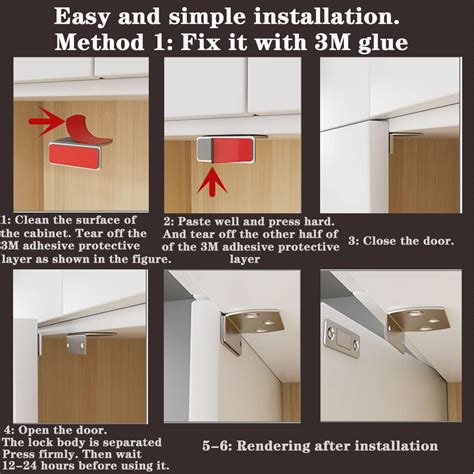 Easy and simple installation.
Method 1: Fix it with 3M glue

1: Clean the surface of the cabinet. Tear off the 3M adhesive protective layer as shown in the figure.

2: Paste well and press hard. And tear off the other half of of the 3M adhesive protective layer

3: Close the door.

4: Open the door. The lock body is separated Press firmly. Then wait 12-24 hours before using it.

5-6: Rendering after installation