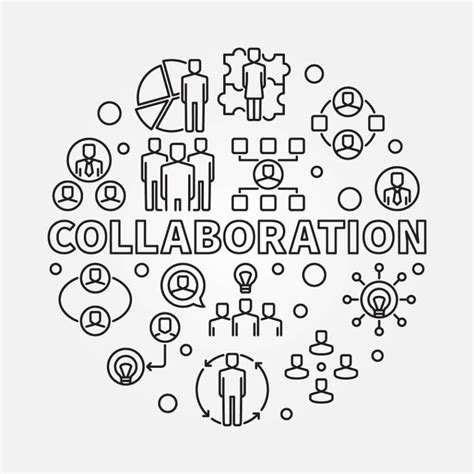 COLLABORATION