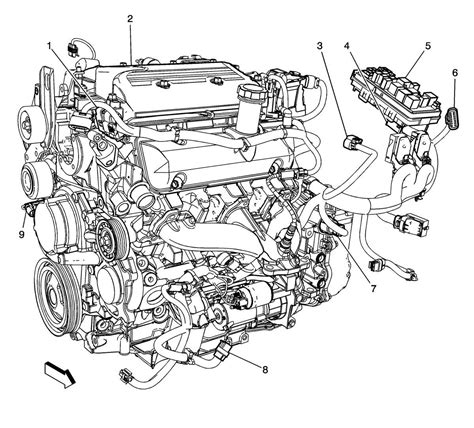 2
1
3
4
5
6
9
7
8