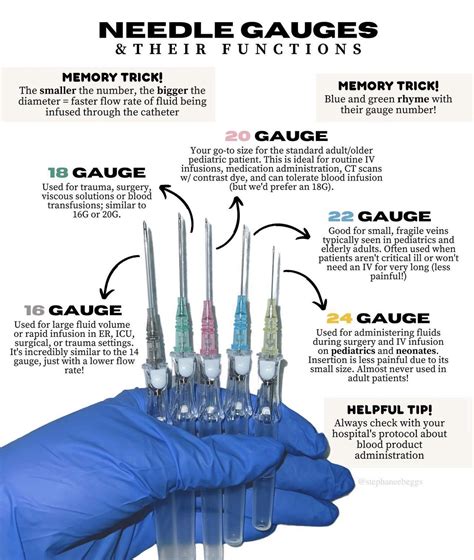 NEEDLE GAUGES
& THEIR FUNCTIONS

MEMORY TRICK!
The smaller the number, the bigger the diameter = faster flow rate of fluid being infused through the catheter

MEMORY TRICK!
Blue and green rhyme with their gauge number!

20 GAUGE
Your go-to size for the standard adult/older pediatric patient. This is ideal for routine IV infusions, medication administration, CT scans w/ contrast dye, and can tolerate blood infusion (but we'd prefer an 18G).

18 GAUGE
Used for trauma, surgery, viscous solutions or blood transfusions; similar to 16G or 20G.

22 GAUGE
Good for small, fragile veins typically seen in pediatrics and elderly adults. Often used when patients aren't critical ill or won't need an IV for very long (less painful!)

16 GAUGE
Used for large fluid volume or rapid infusion in ER, ICU, surgical, or trauma settings. It's incredibly similar to the 14 gauge, just with a lower flow rate!

24 GAUGE
Used for administering fluids during surgery and IV infusion on pediatrics and neonates. Insertion is less painful due to its small size. Almost never used in adult patients!

HELPFUL TIP!
Always check with your hospital's protocol about blood product administration

@stephaneebeggs