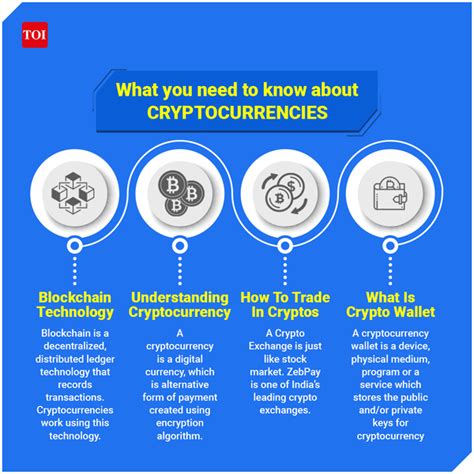 TOI

What you need to know about CRYPTOCURRENCIES

Blockchain Technology

Blockchain is a decentralized, distributed ledger technology that records transactions. Cryptocurrencies work using this technology.

Understanding Cryptocurrency

A cryptocurrency is a digital currency, which is alternative form of payment created using encryption algorithm.

How To Trade In Cryptos

A Crypto Exchange is just like stock market. ZebPay is one of India's leading crypto exchanges.

What Is Crypto Wallet

A cryptocurrency wallet is a device, physical medium, program or a service which stores the public and/or private keys for cryptocurrency