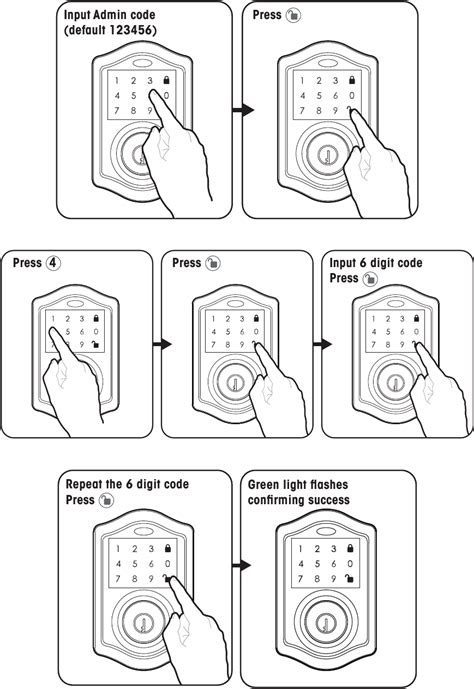 Input Admin code
(default 123456)

1 2 3
4 5 6 0
7 8 9

Press

1 2 3
4 5 6 0
7 8 9

Press 4

1 2 3
4 5 6 0
7 8 9

Press

1 2 3
4 5 6 0
7 8 9

Input 6 digit code
Press

1 2 3
4 5 6 0
7 8 9

Repeat the 6 digit code
Press

1 2 3
4 5 6 0
7 8 9

Green light flashes
confirming success

1 2 3
4 5 6 0
7 8 9