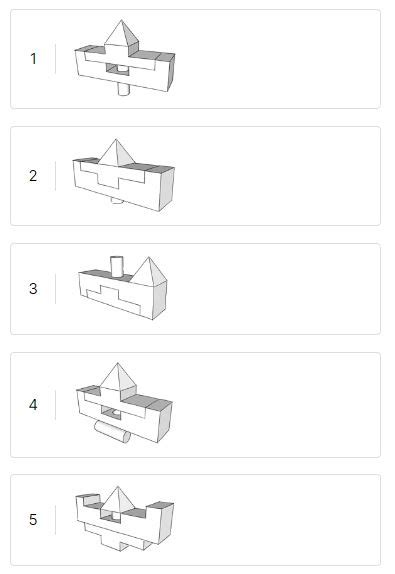 1

2

3

4

5