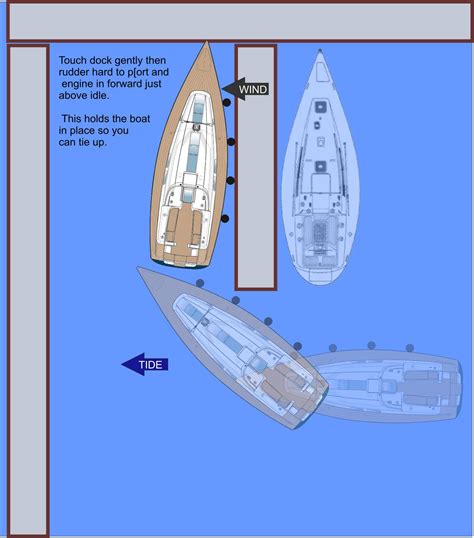 Touch dock gently then rudder hard to p[ort and engine in forward just above idle.

This holds the boat in place so you can tie up.

WIND

TIDE