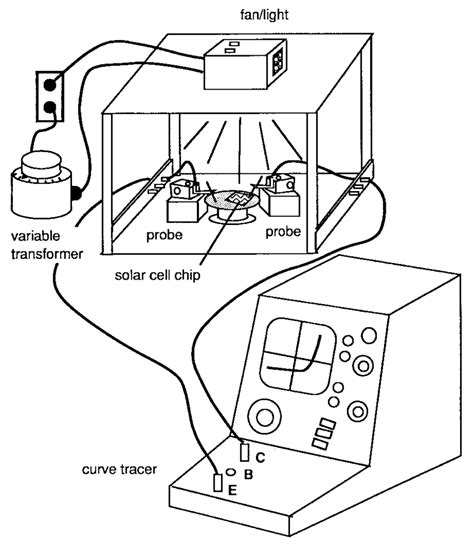 fan/light

variable transformer

probe

probe

solar cell chip

curve tracer

C

B

E