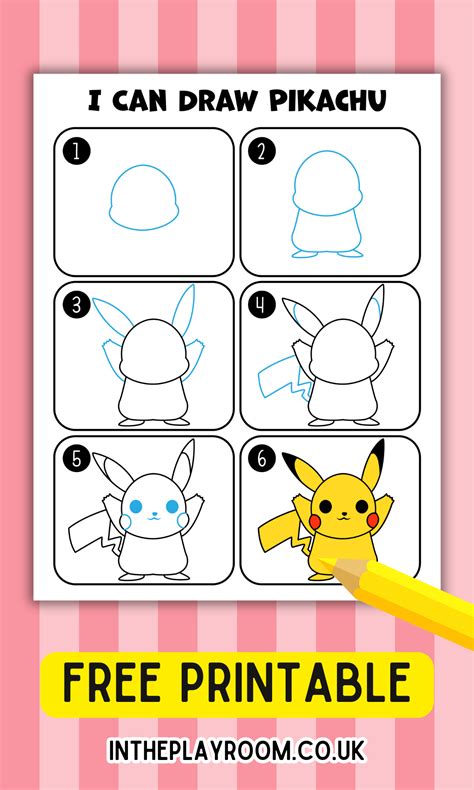 I CAN DRAW PIKACHU

1

2

3

4

5

6

FREE PRINTABLE

INTHEPLAYROOM.CO.UK