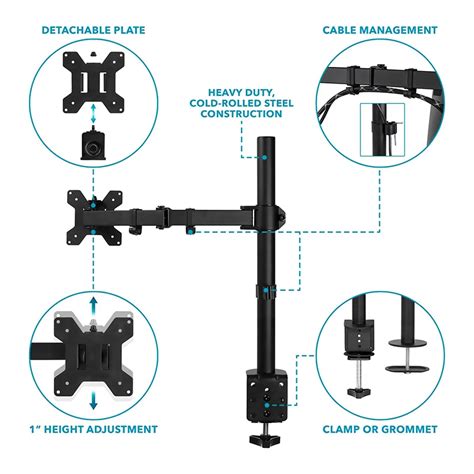 DETACHABLE PLATE

CABLE MANAGEMENT

HEAVY DUTY, COLD-ROLLED STEEL CONSTRUCTION

1" HEIGHT ADJUSTMENT

CLAMP OR GROMMET