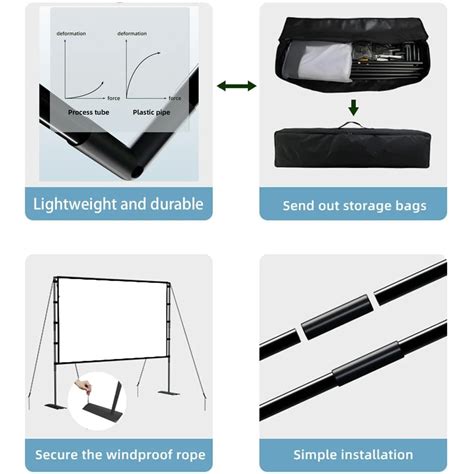 deformation

force

Process tube

deformation

force

Plastic pipe

Lightweight and durable

Send out storage bags

Secure the windproof rope

Simple installation