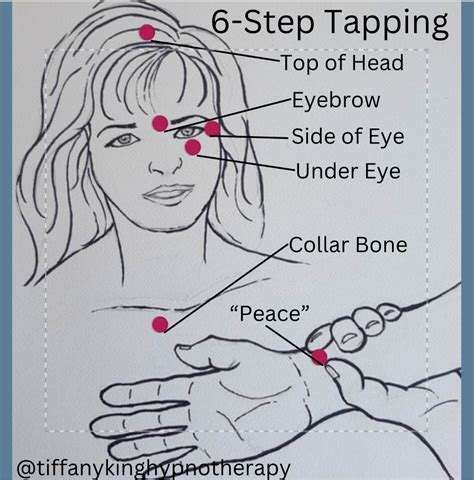 6-Step Tapping

Top of Head

Eyebrow

Side of Eye

Under Eye

Collar Bone

“Peace”

@tiffanykinghypnotherapy