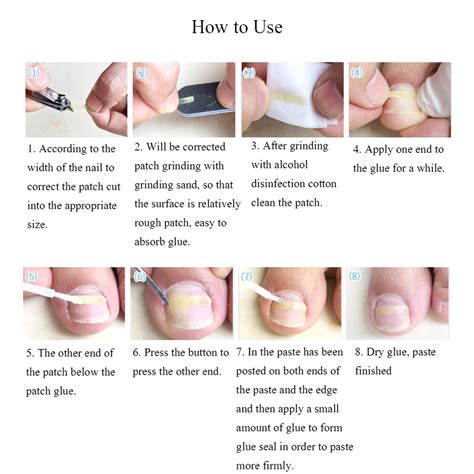 How to Use

(1)

1. According to the width of the nail to correct the patch cut into the appropriate size.

(2)

2. Will be corrected patch grinding with grinding sand, so that the surface is relatively rough patch, easy to absorb glue.

(3)

3. After grinding with alcohol disinfection cotton clean the patch.

(4)

4. Apply one end to the glue for a while.

(5)

5. The other end of the patch below the patch glue.

(6)

6. Press the button to press the other end.

(7)

7. In the paste has been posted on both ends of the paste and the edge and then apply a small amount of glue to form glue seal in order to paste more firmly.

(8)

8. Dry glue, paste finished