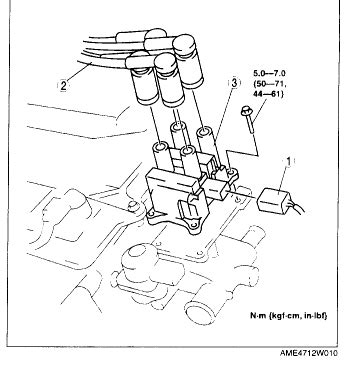 2

3

5.0—7.0
(50—71,
44—61)

1

N·m {kgf·cm, in·lbf}

AME4712W010