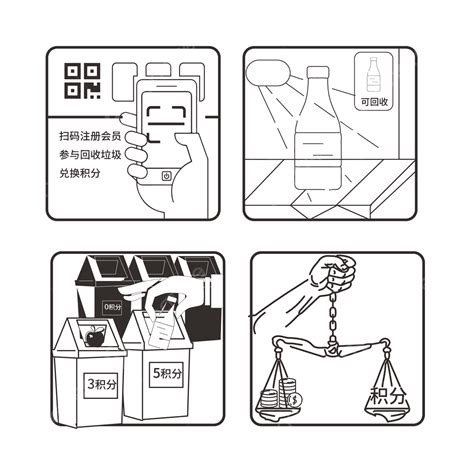 扫码注册会员
参与回收垃圾
兑换积分

可回收

0积分

3积分

5积分

积分