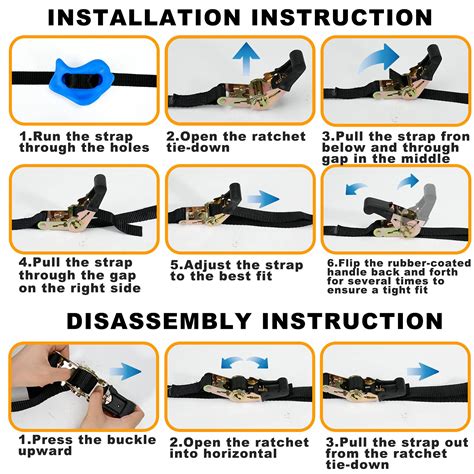 INSTALLATION INSTRUCTION

1.Run the strap through the holes

2.Open the ratchet tie-down

3.Pull the strap fron below and through gap in the middle

4.Pull the strap through the gap on the right side

5.Adjust the strap to the best fit

6.Flip the rubber-coated handle back and forth for several times to ensure a tight fit

DISASSEMBLY INSTRUCTION

1.Press the buckle upward

2.Open the ratchet into horizontal

3.Pull the strap out from the ratchet tie-down