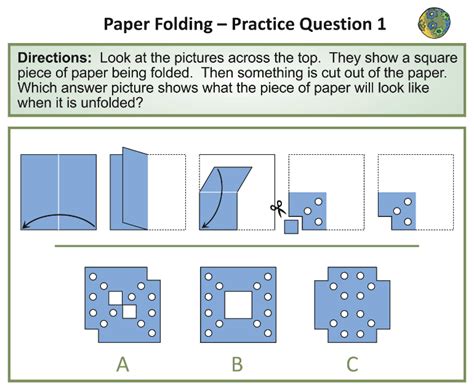 Paper Folding – Practice Question 1

Directions: Look at the pictures across the top. They show a square piece of paper being folded. Then something is cut out of the paper. Which answer picture shows what the piece of paper will look like when it is unfolded?

A

B

C